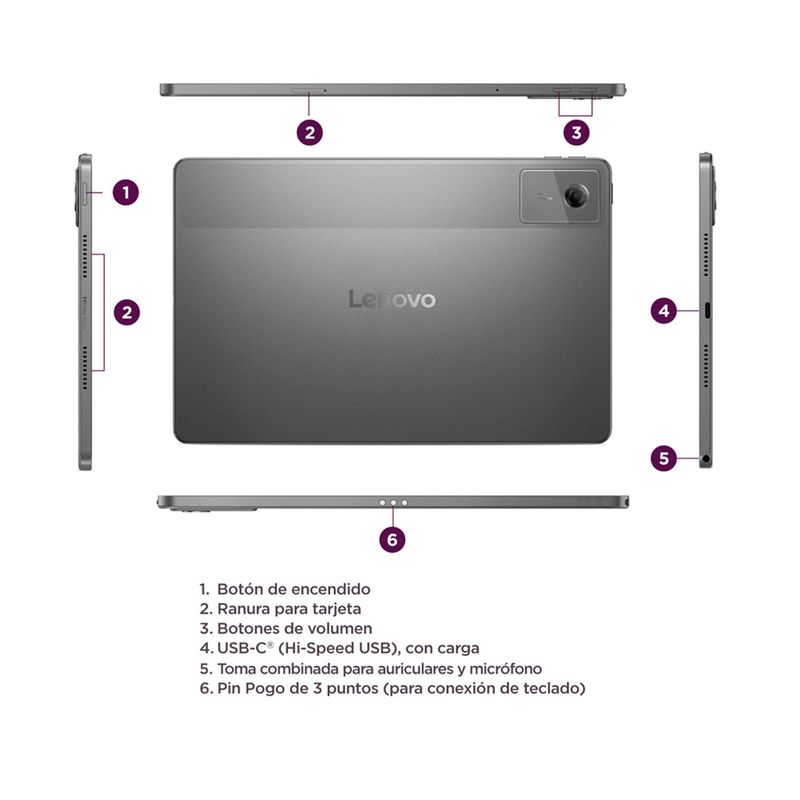 2

3

1

2

Lenovo

4

5

6

1. Botón de encendido
2. Ranura para tarjeta
3. Botones de volumen
4. USB-C® (Hi-Speed USB), con carga
5. Toma combinada para auriculares y micrófono
6. Pin Pogo de 3 puntos (para conexión de teclado)